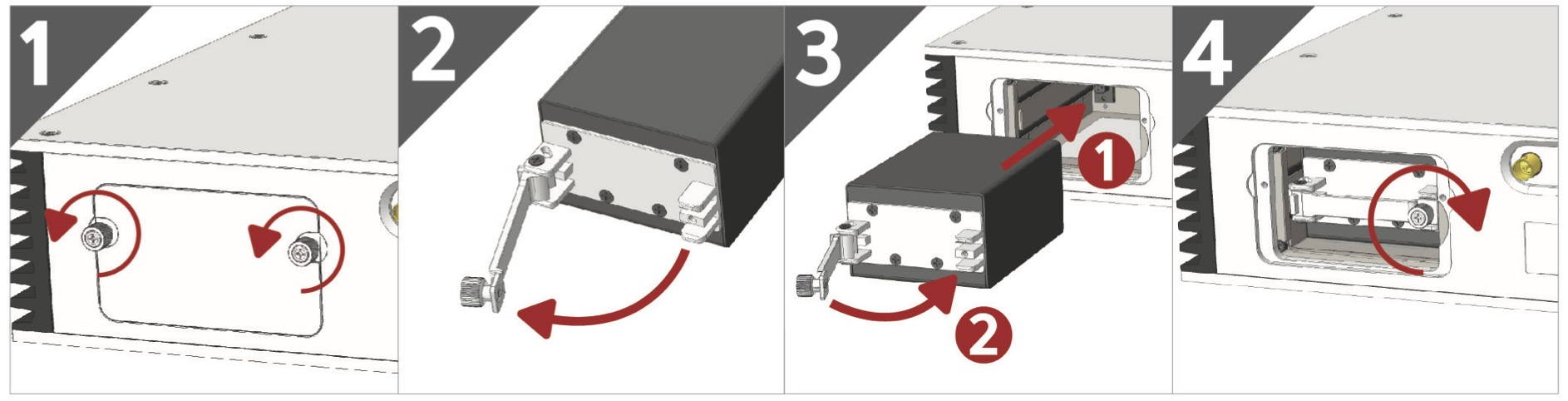 1

2

3

1

2

4